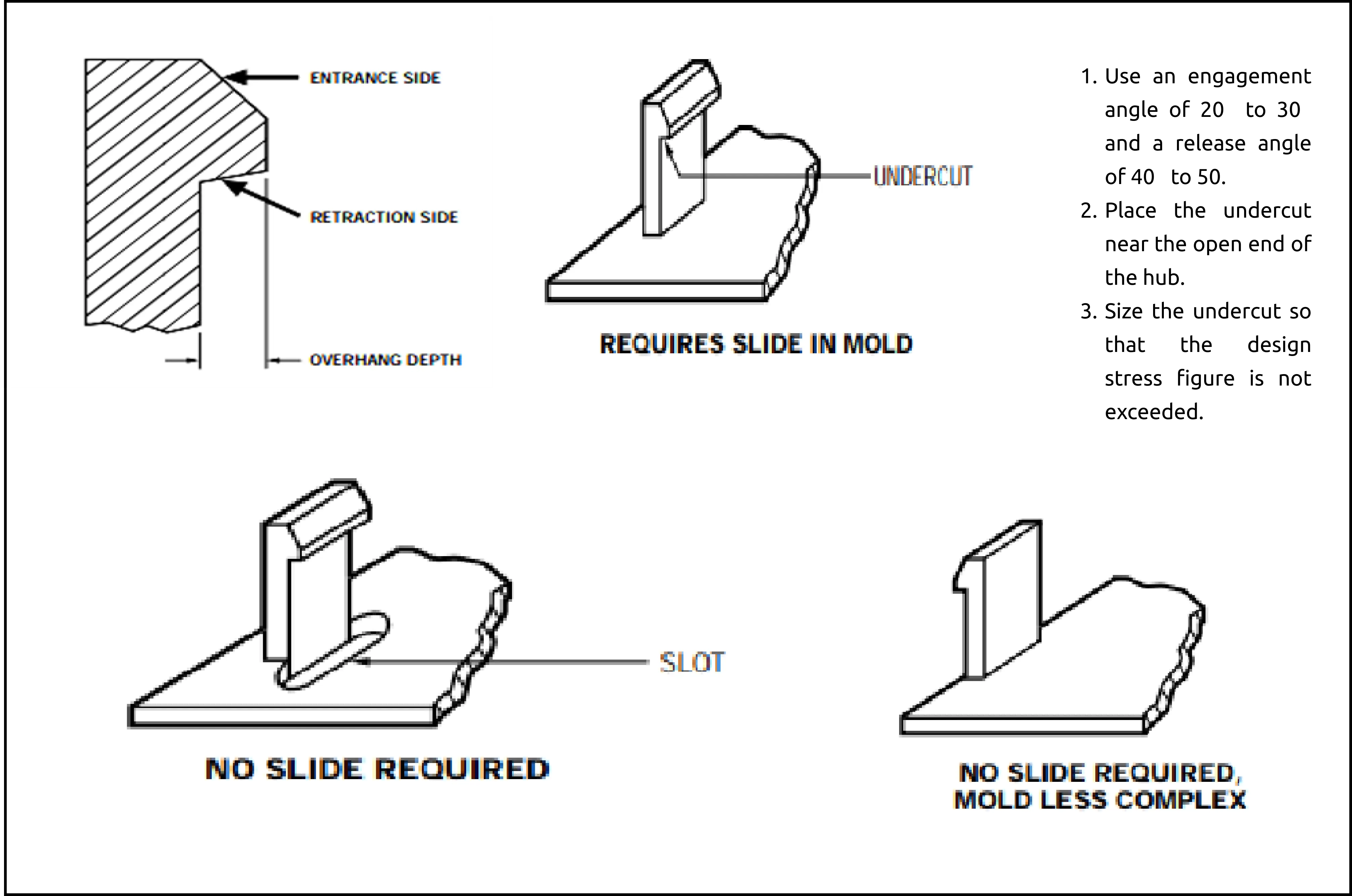 ENTRANCE SIDE

RETRACTION SIDE

OVERHANG DEPTH

UNDERCUT

REQUIRES SLIDE IN MOLD

1. Use an engagement angle of 20 to 30 and a release angle of 40 to 50.
2. Place the undercut near the open end of the hub.
3. Size the undercut so that the design stress figure is not exceeded.

SLOT

NO SLIDE REQUIRED

NO SLIDE REQUIRED, MOLD LESS COMPLEX